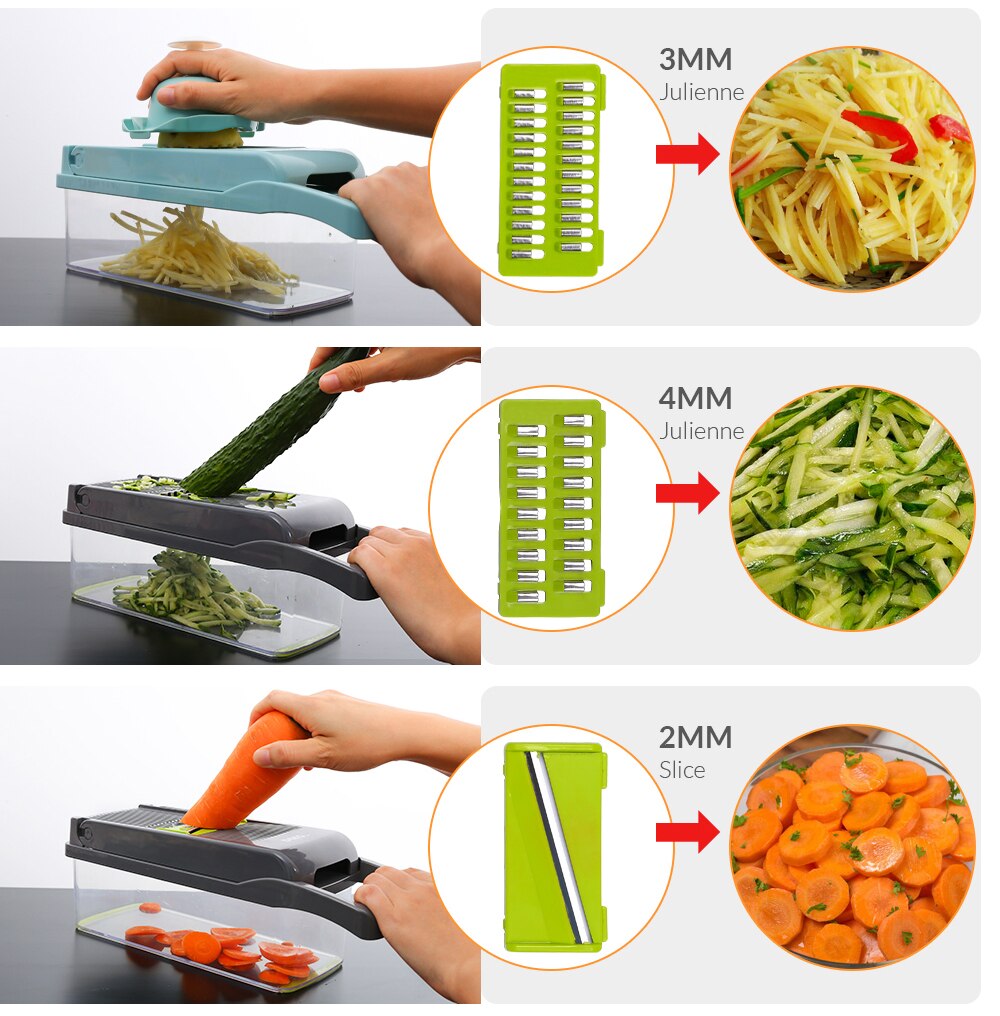 3MM
Julienne

4MM
Julienne

2MM
Slice