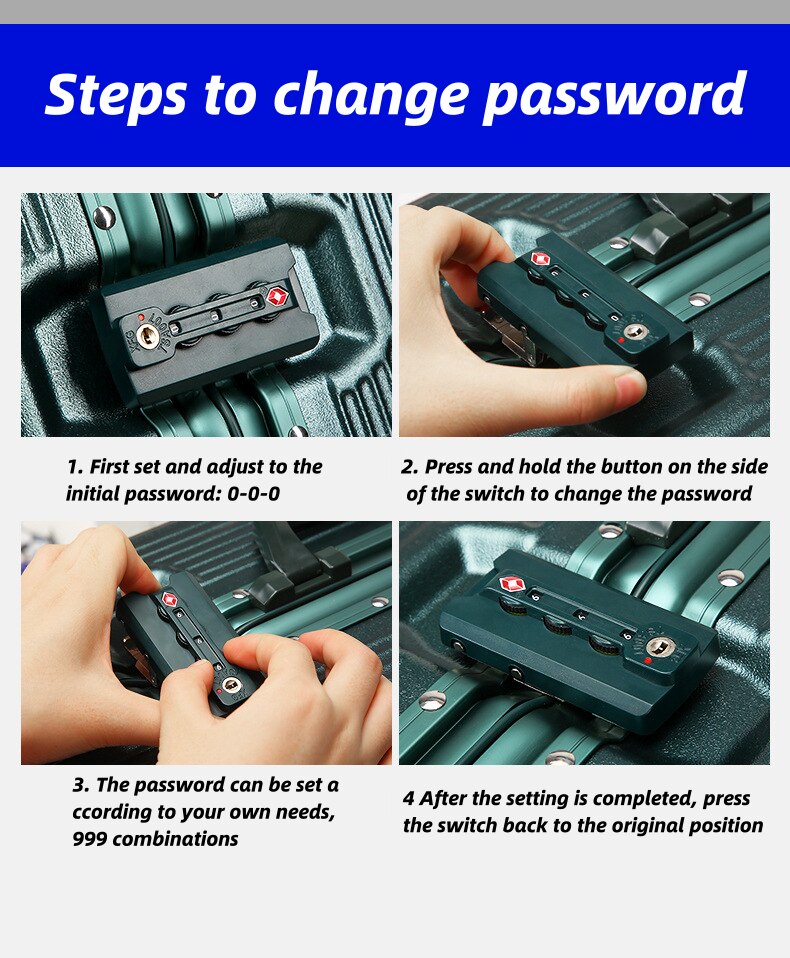 Steps to change password

1. First set and adjust to the initial password: 0-0-0

2. Press and hold the button on the side of the switch to change the password

3. The password can be set a ccording to your own needs, 999 combinations

4 After the setting is completed, press the switch back to the original position