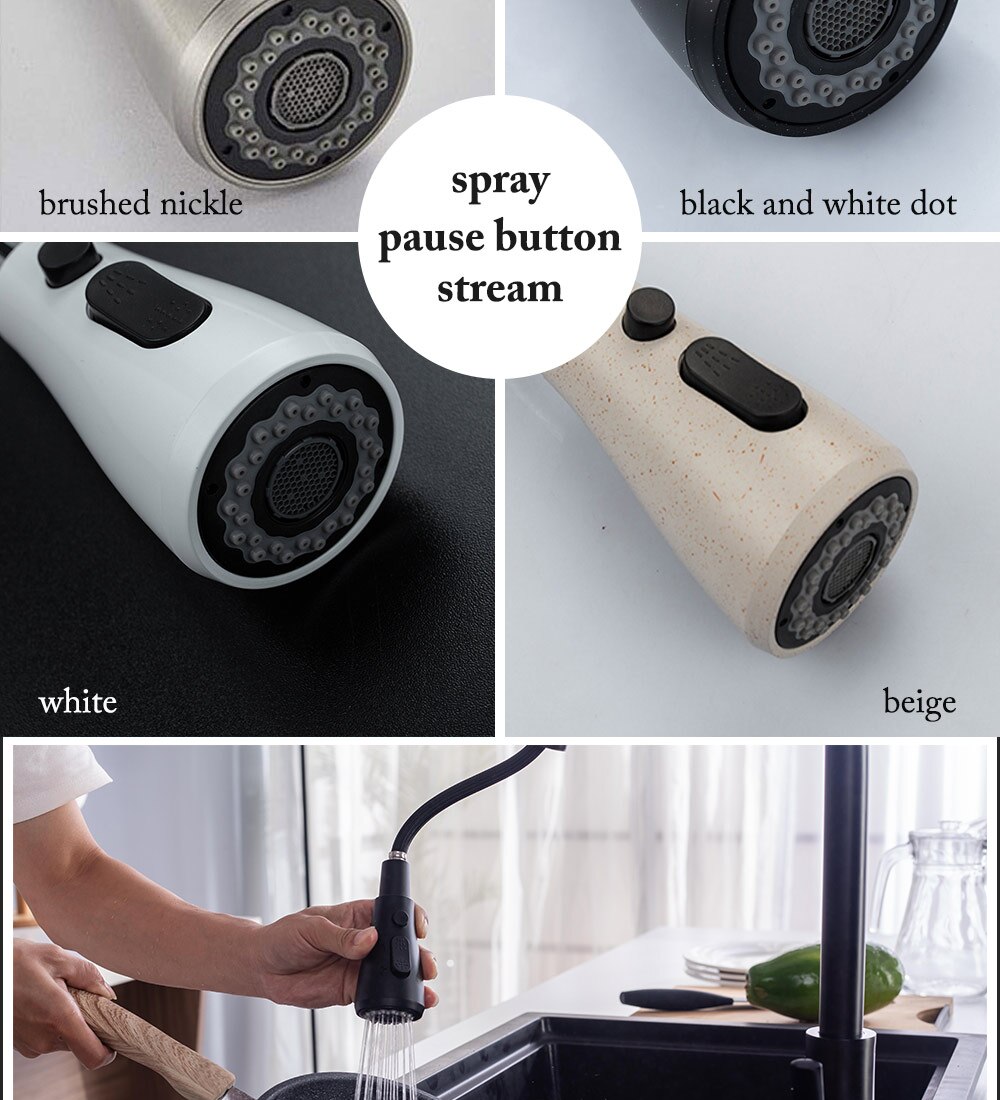 brushed nickle

spray
pause button
stream

black and white dot

white

beige