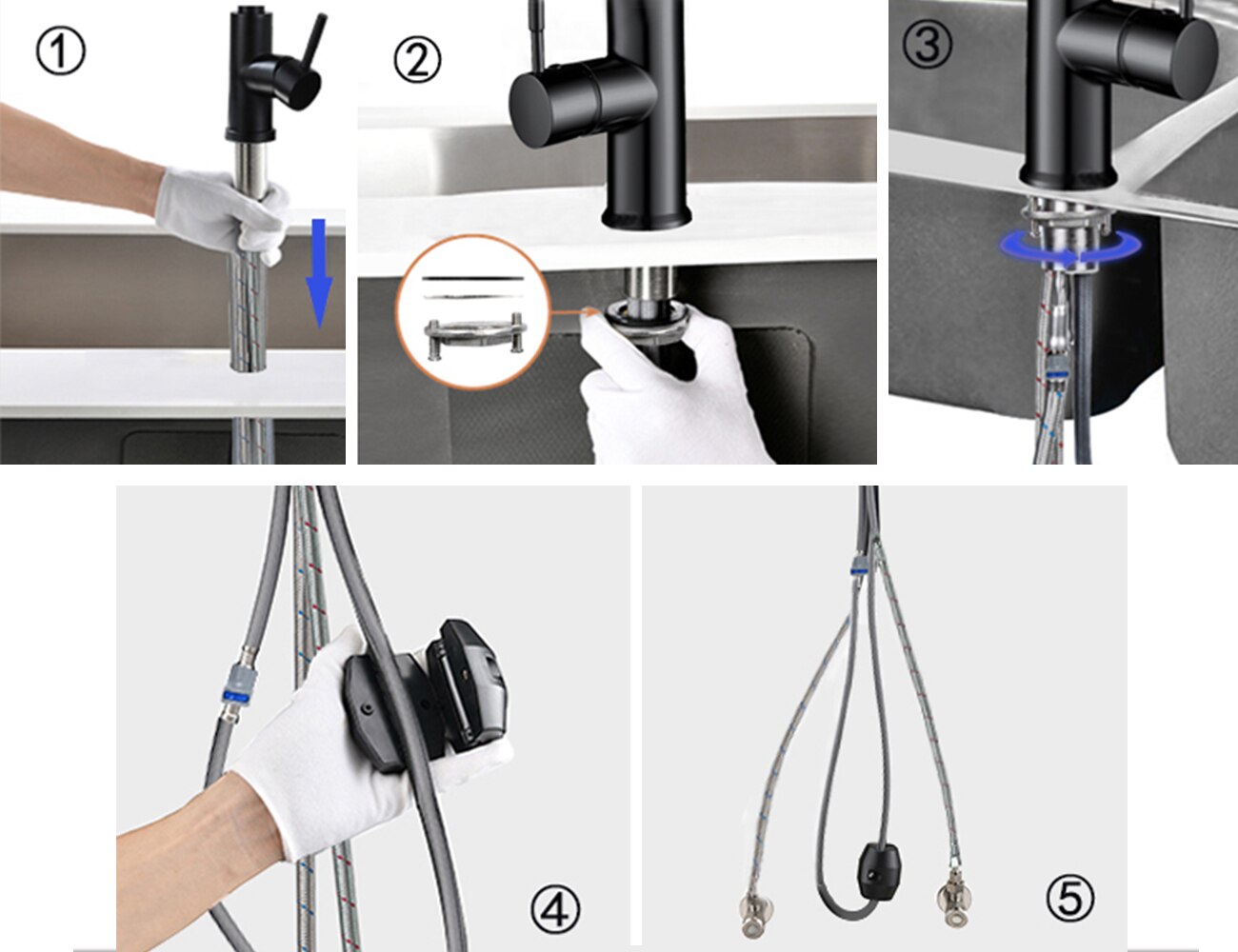 ①
②
③
④
⑤