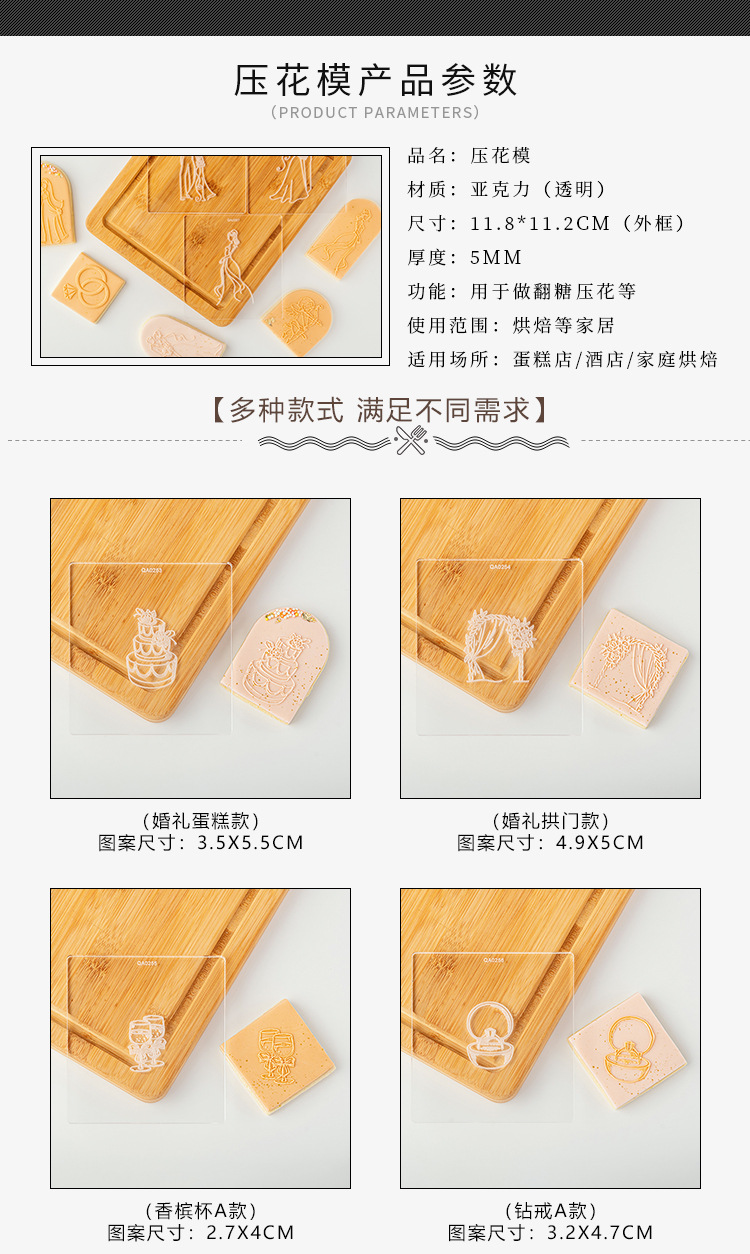 压花模产品参数

(PRODUCT PARAMETERS)

品名：压花模
材质：亚克力（透明）
尺寸：11.8*11.2CM（外框）
厚度：5MM
功能：用于做翻糖压花等
使用范围：烘焙等家居
适用场所：蛋糕店/酒店/家庭烘焙

【多种款式 满足不同需求】

QA0293

（婚礼蛋糕款）
图案尺寸：3.5X5.5CM

QA0294

（婚礼拱门款）
图案尺寸：4.9X5CM

QA0295

（香槟杯A款）
图案尺寸：2.7X4CM

QA0296

（钻戒A款）
图案尺寸：3.2X4.7CM