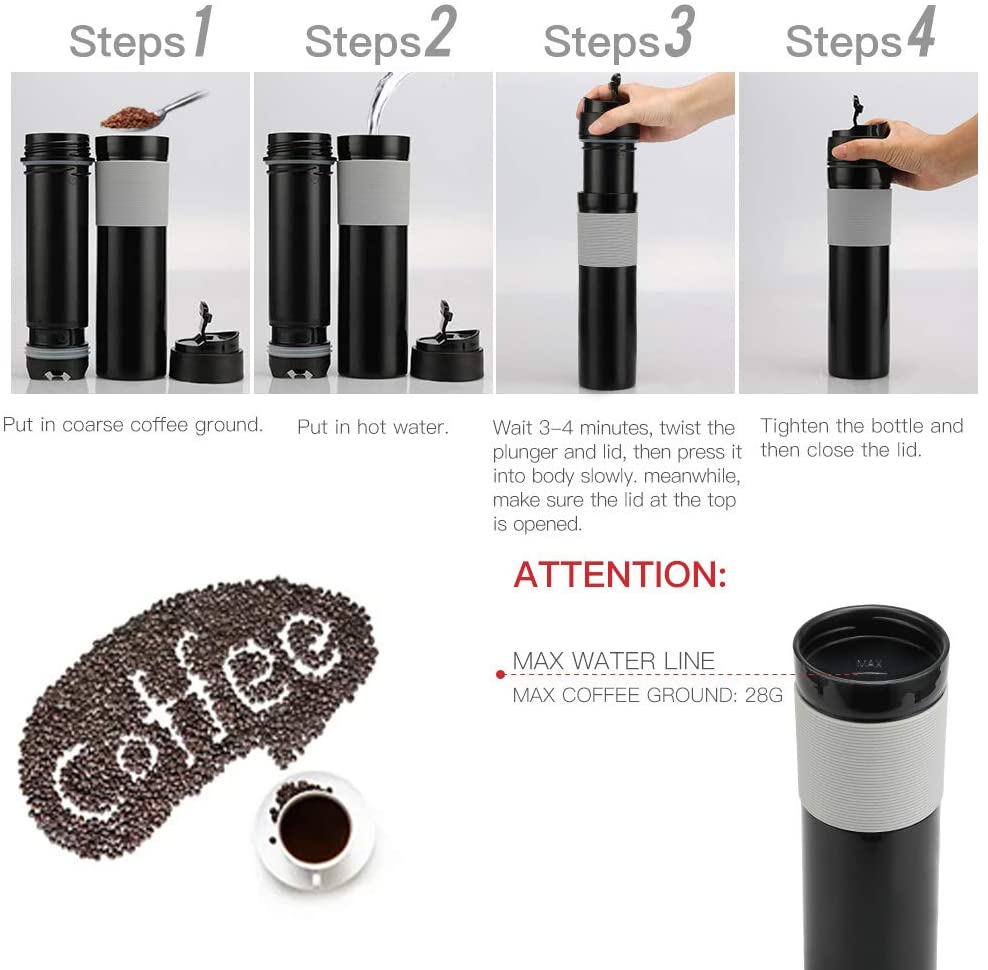 Steps1

Put in coarse coffee ground.

Steps2

Put in hot water.

Steps3

Wait 3-4 minutes, twist the plunger and lid, then press it into body slowly. meanwhile, make sure the lid at the top is opened.

Steps4

Tighten the bottle and then close the lid.

Coffee

ATTENTION:

MAX WATER LINE

MAX COFFEE GROUND: 28G

MAX