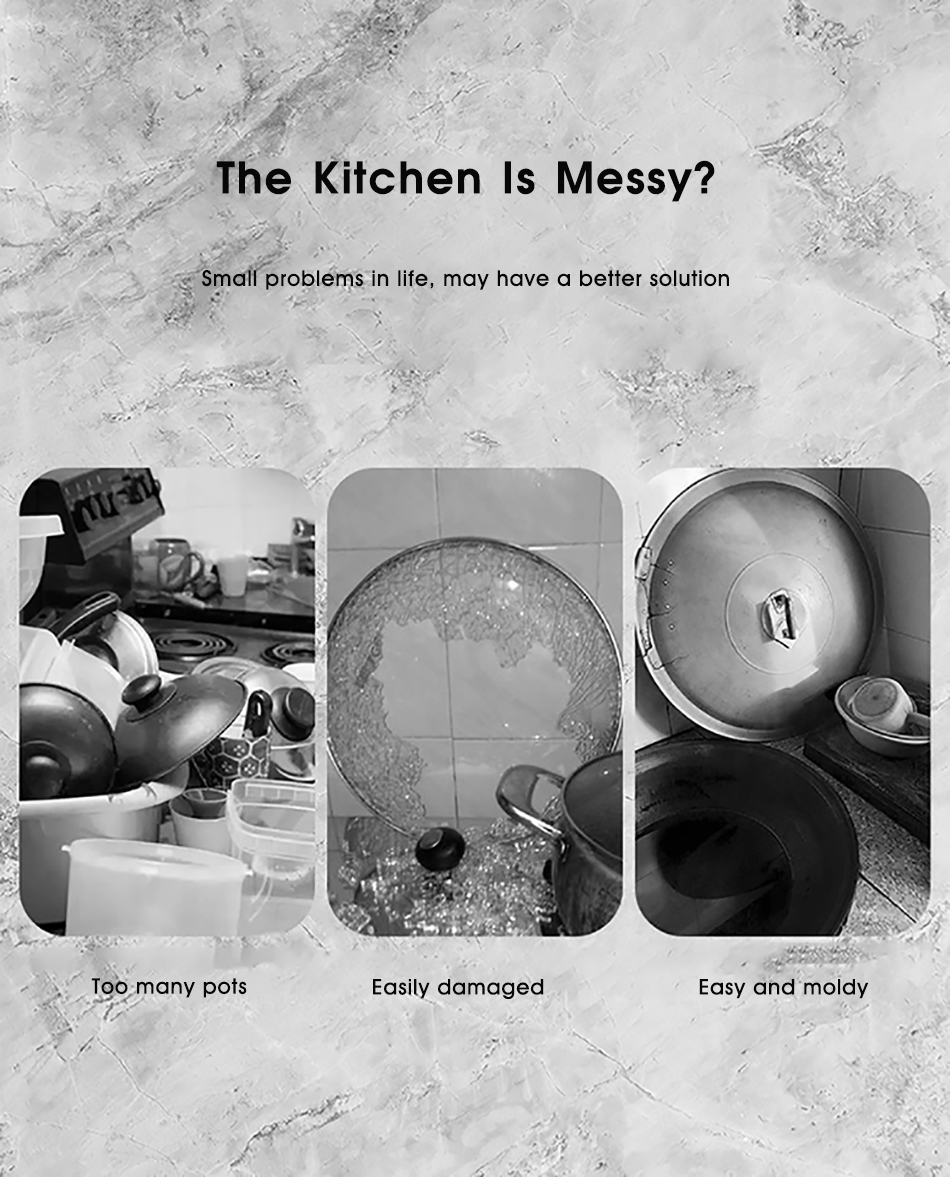 The Kitchen Is Messy?

Small problems in life, may have a better solution

Too many pots

Easily damaged

Easy and moldy