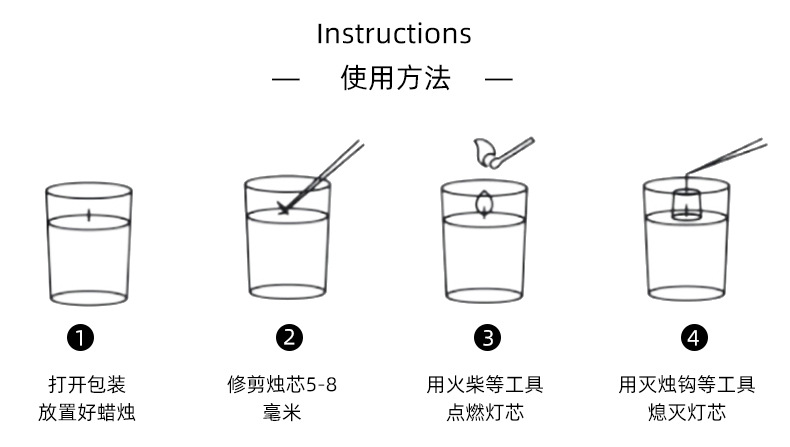 Instructions

— 使用方法 —

❶
打开包装
放置好蜡烛

❷
修剪烛芯5-8
毫米

❸
用火柴等工具
点燃灯芯

❹
用灭烛钩等工具
熄灭灯芯