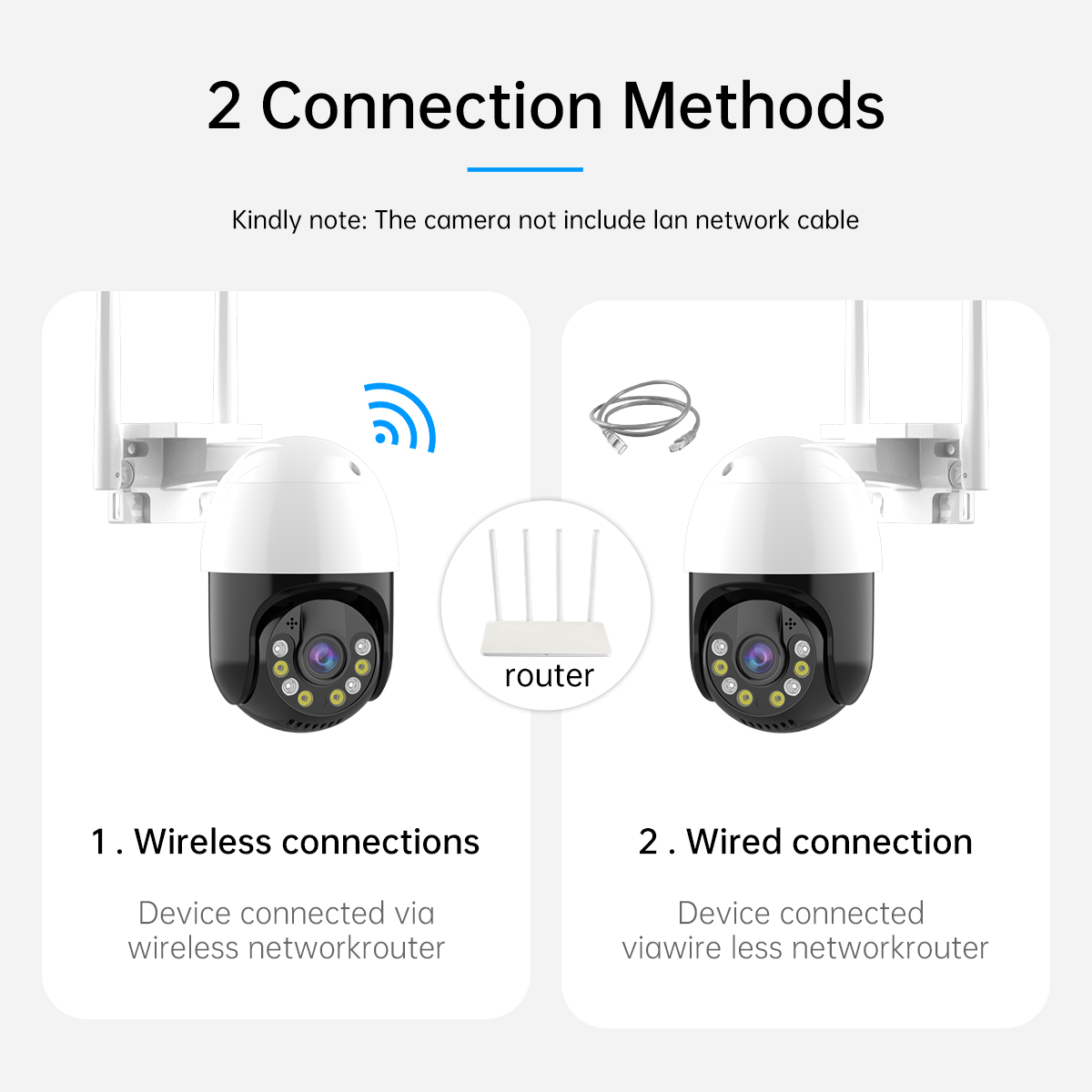 2 Connection Methods

Kindly note: The camera not include lan network cable

router

1 . Wireless connections

Device connected via wireless networkrouter

2 . Wired connection

Device connected viawire less networkrouter