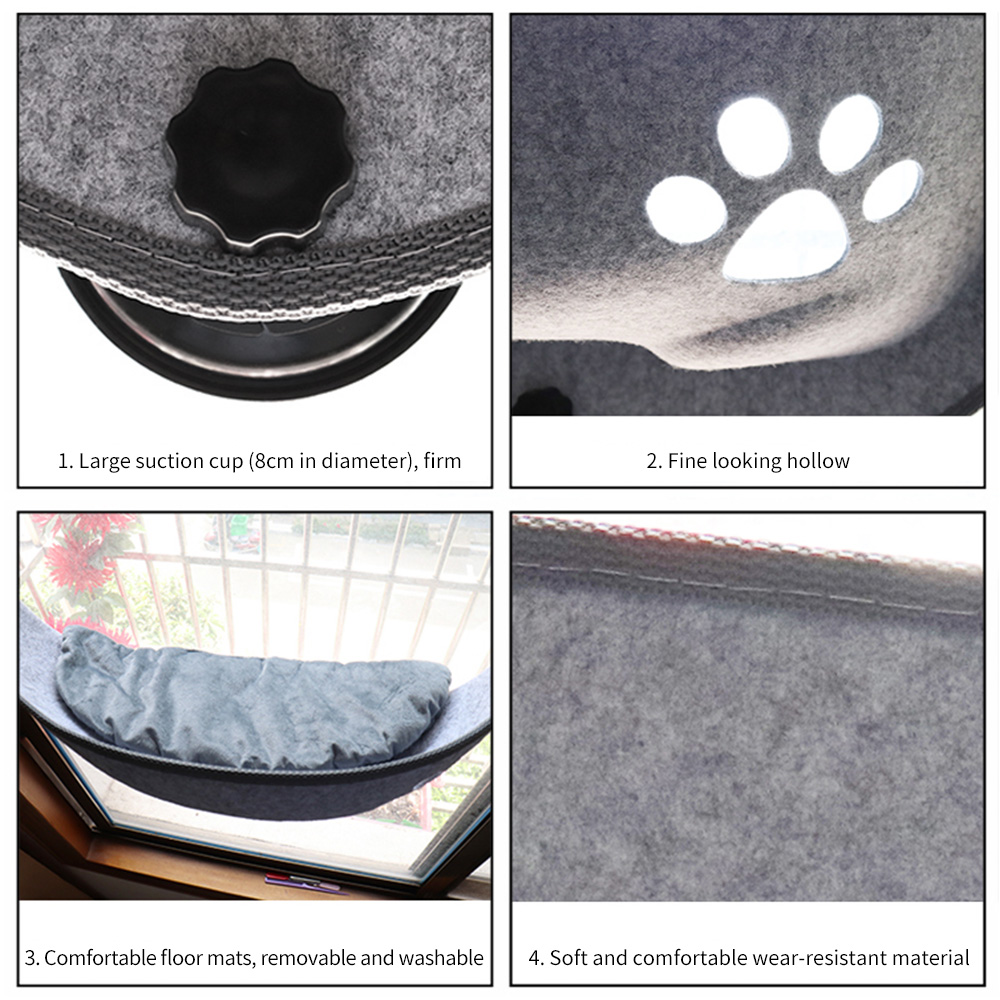 1. Large suction cup (8cm in diameter), firm

2. Fine looking hollow

3. Comfortable floor mats, removable and washable

4. Soft and comfortable wear-resistant material