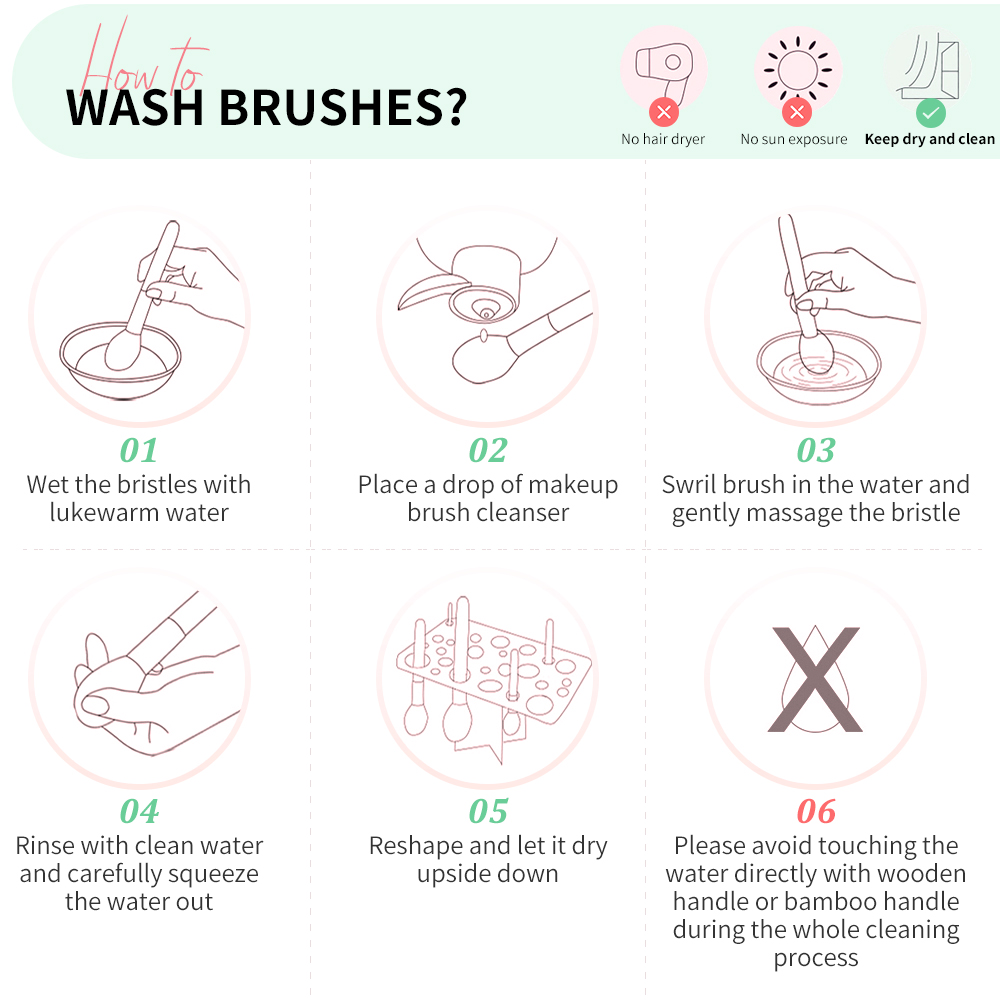 How to
WASH BRUSHES?

No hair dryer
No sun exposure
Keep dry and clean

01
Wet the bristles with lukewarm water

02
Place a drop of makeup brush cleanser

03
Swril brush in the water and gently massage the bristle

04
Rinse with clean water and carefully squeeze the water out

05
Reshape and let it dry upside down

X

06
Please avoid touching the water directly with wooden handle or bamboo handle during the whole cleaning process