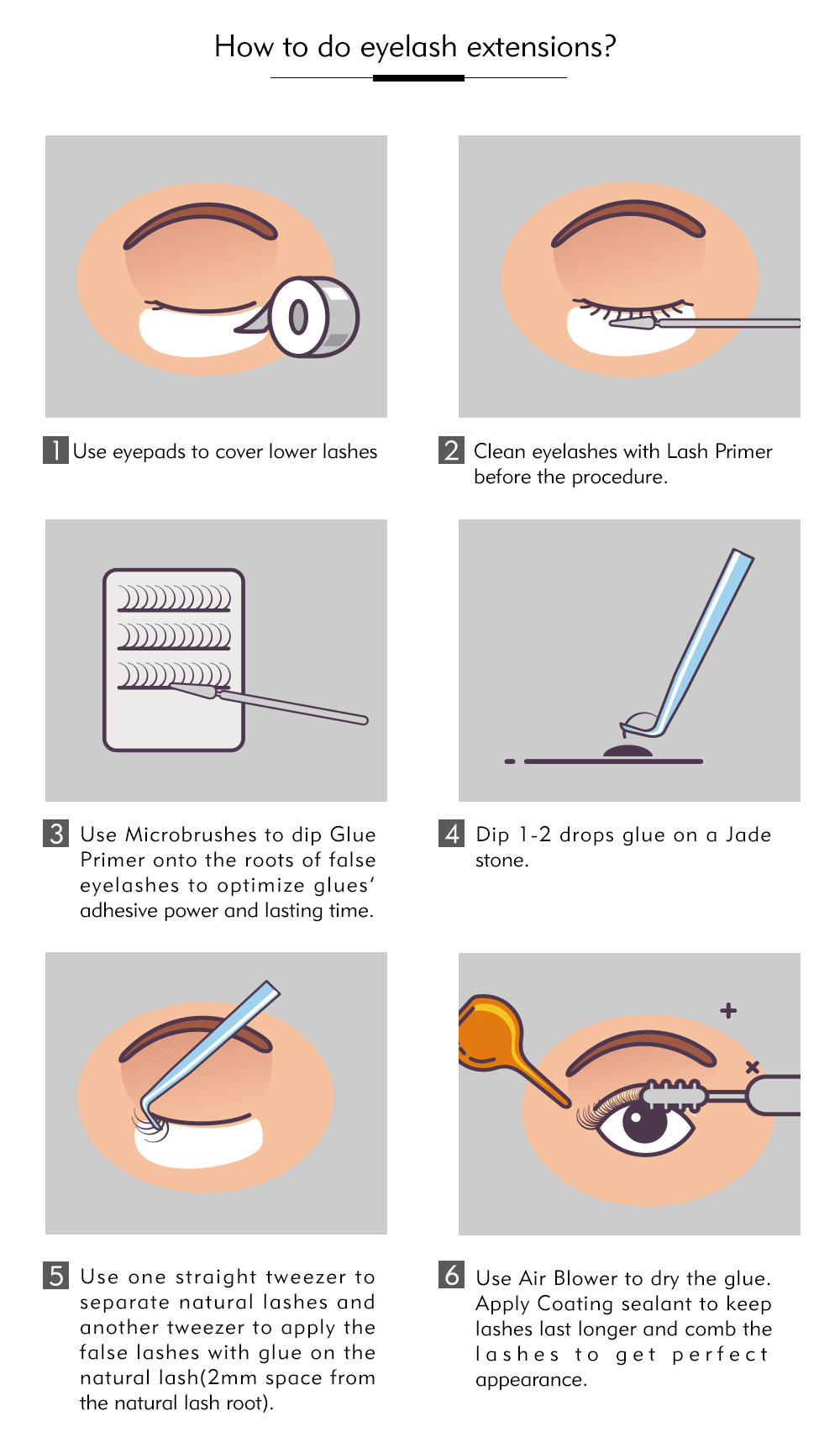 How to do eyelash extensions?

1 Use eyepads to cover lower lashes

2 Clean eyelashes with Lash Primer before the procedure.

3 Use Microbrushes to dip Glue Primer onto the roots of false eyelashes to optimize glues' adhesive power and lasting time.

4 Dip 1-2 drops glue on a Jade stone.

5 Use one straight tweezer to separate natural lashes and another tweezer to apply the false lashes with glue on the natural lash(2mm space from the natural lash root).

6 Use Air Blower to dry the glue. Apply Coating sealant to keep lashes last longer and comb the lashes to get perfect appearance.